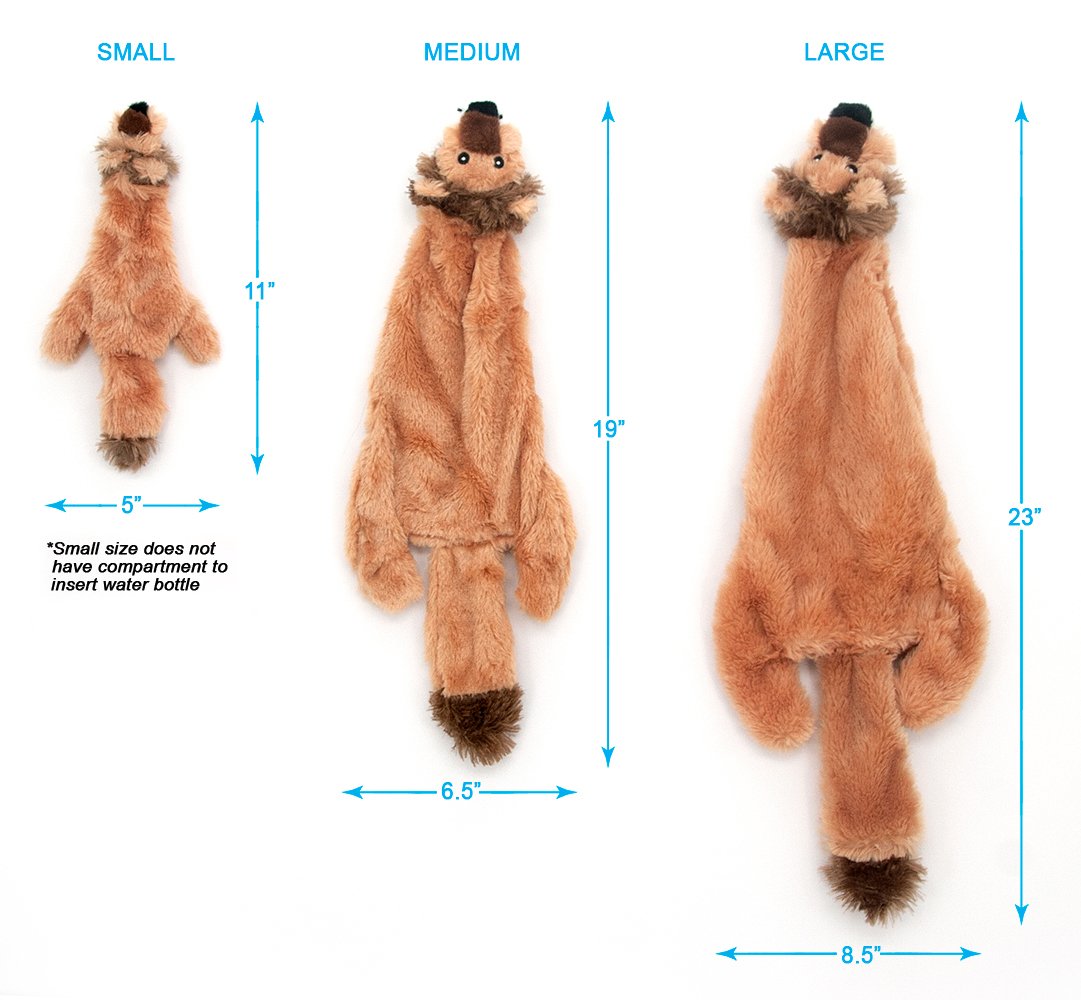 SMALL

11”

5”

*Small size does not have compartment to insert water bottle

MEDIUM

19”

6.5”

LARGE

23”

8.5”